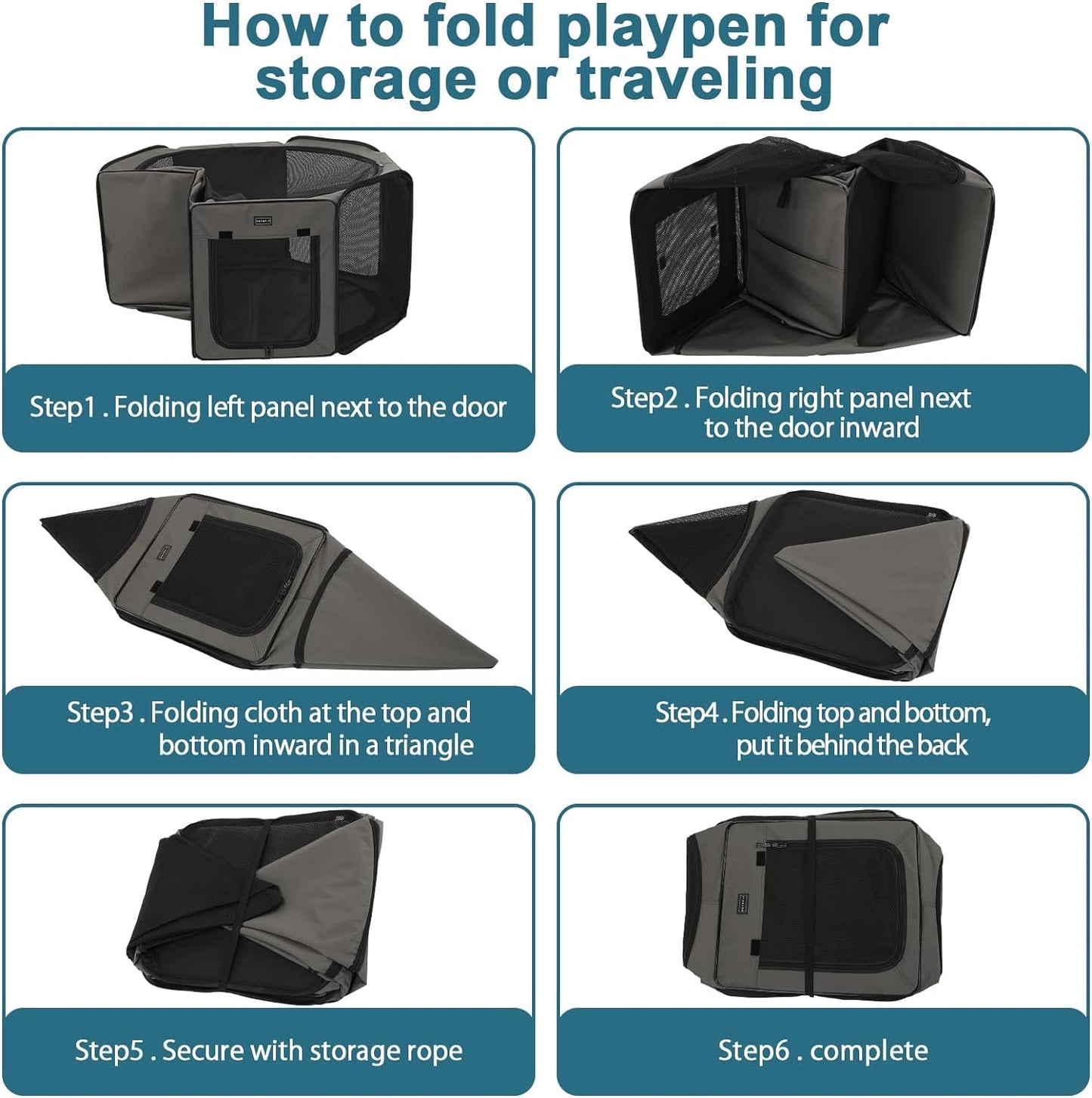 How to fold playpen for storage or traveling

Step1 . Folding left panel next to the door

Step2 . Folding right panel next to the door inward

Step3 . Folding cloth at the top and bottom inward in a triangle

Step4 . Folding top and bottom, put it behind the back

Step5 . Secure with storage rope

Step6 . complete