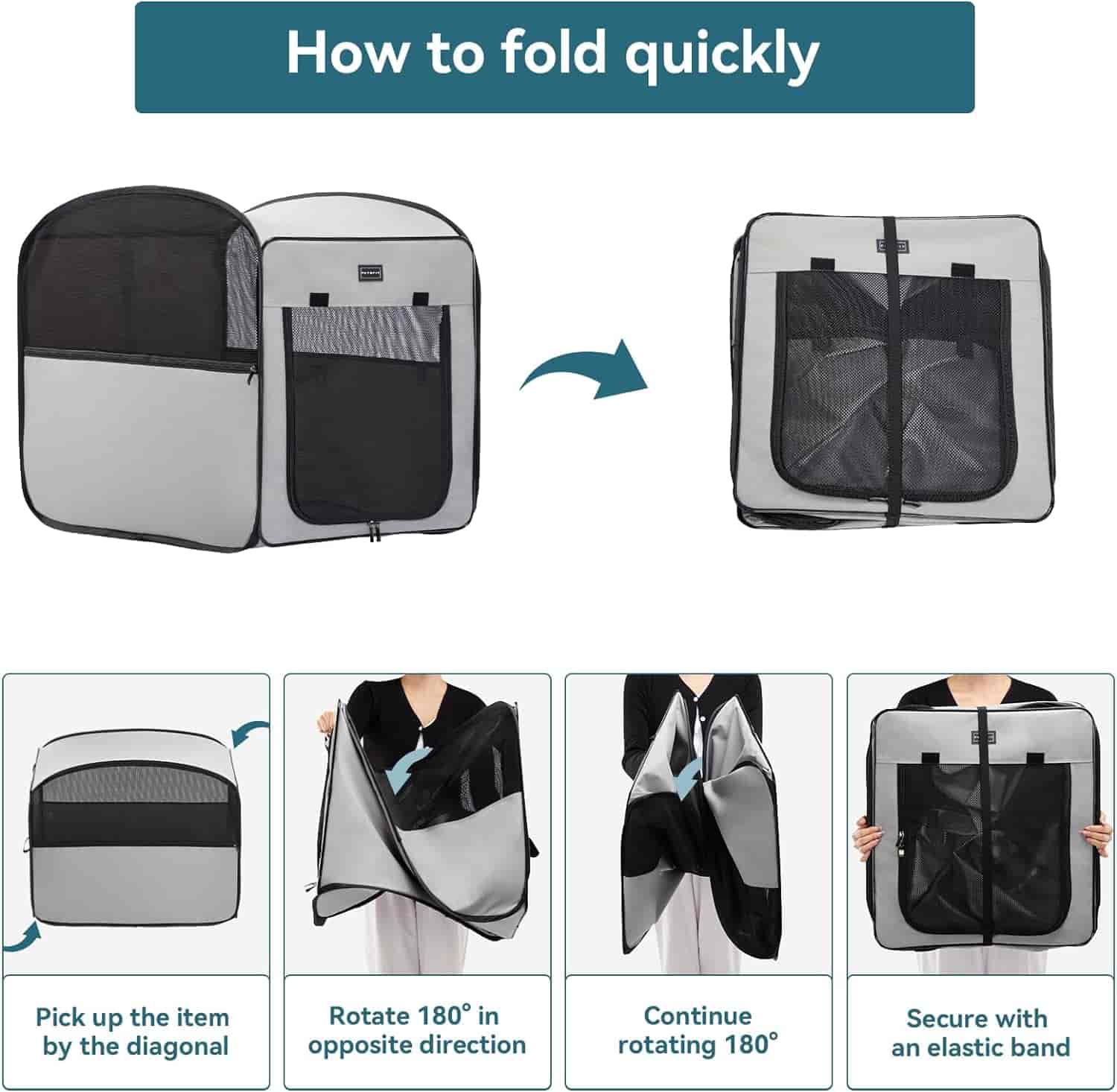 How to fold quickly

Pick up the item by the diagonal

Rotate 180° in opposite direction

Continue rotating 180°

Secure with an elastic band