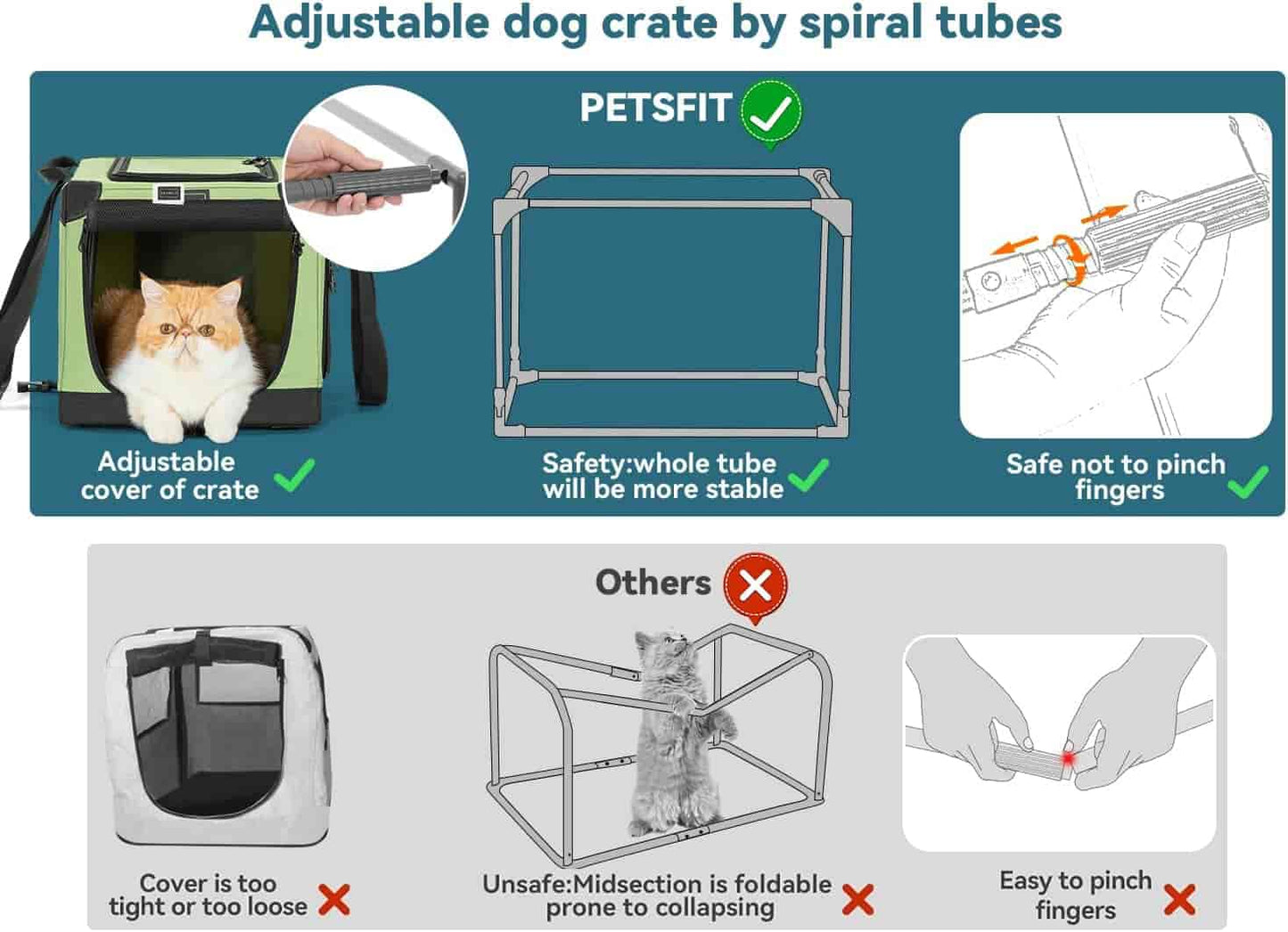 Adjustable dog crate by spiral tubes

PETSFIT

Adjustable cover of crate

Safety:whole tube will be more stable

Safe not to pinch fingers

Others

Cover is too tight or too loose

Unsafe:Midsection is foldable prone to collapsing

Easy to pinch fingers