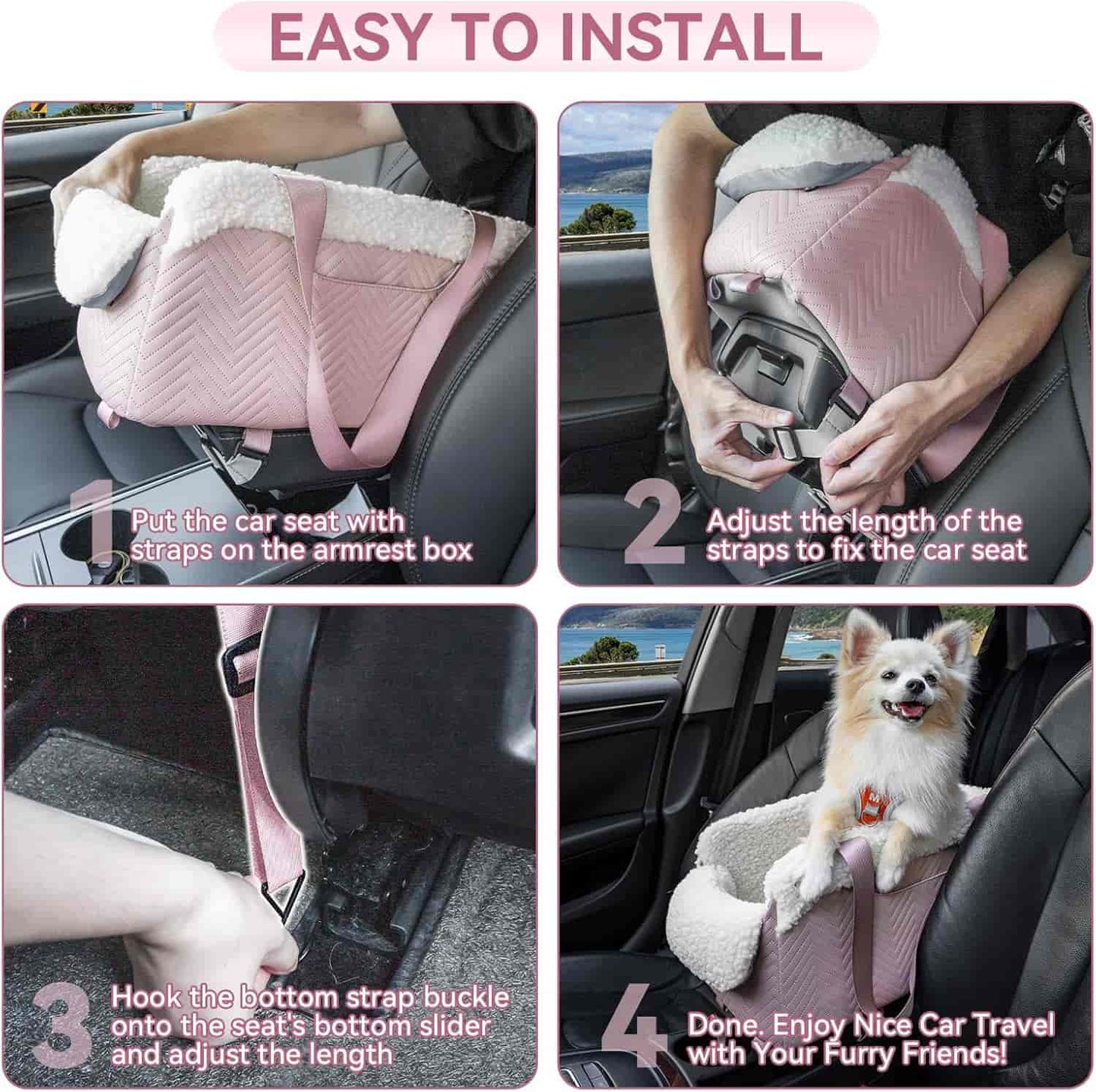 EASY TO INSTALL

1 Put the car seat with straps on the armrest box

2 Adjust the length of the straps to fix the car seat

3 Hook the bottom strap buckle onto the seat's bottom slider and adjust the length

4 Done. Enjoy Nice Car Travel with Your Furry Friends!