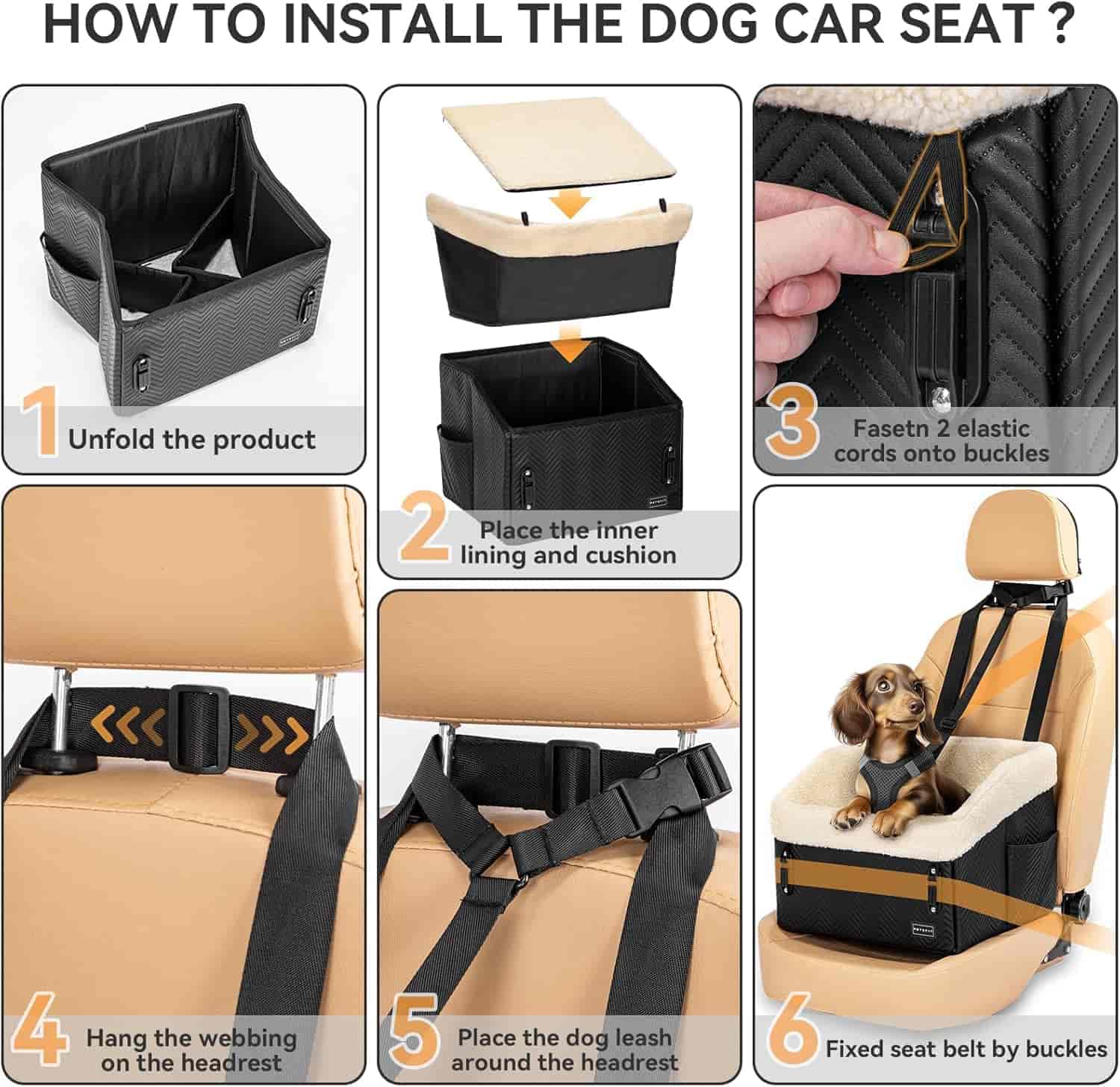 HOW TO INSTALL THE DOG CAR SEAT ?

1 Unfold the product

2 Place the inner lining and cushion

3 Fasetn 2 elastic cords onto buckles

4 Hang the webbing on the headrest

5 Place the dog leash around the headrest

6 Fixed seat belt by buckles