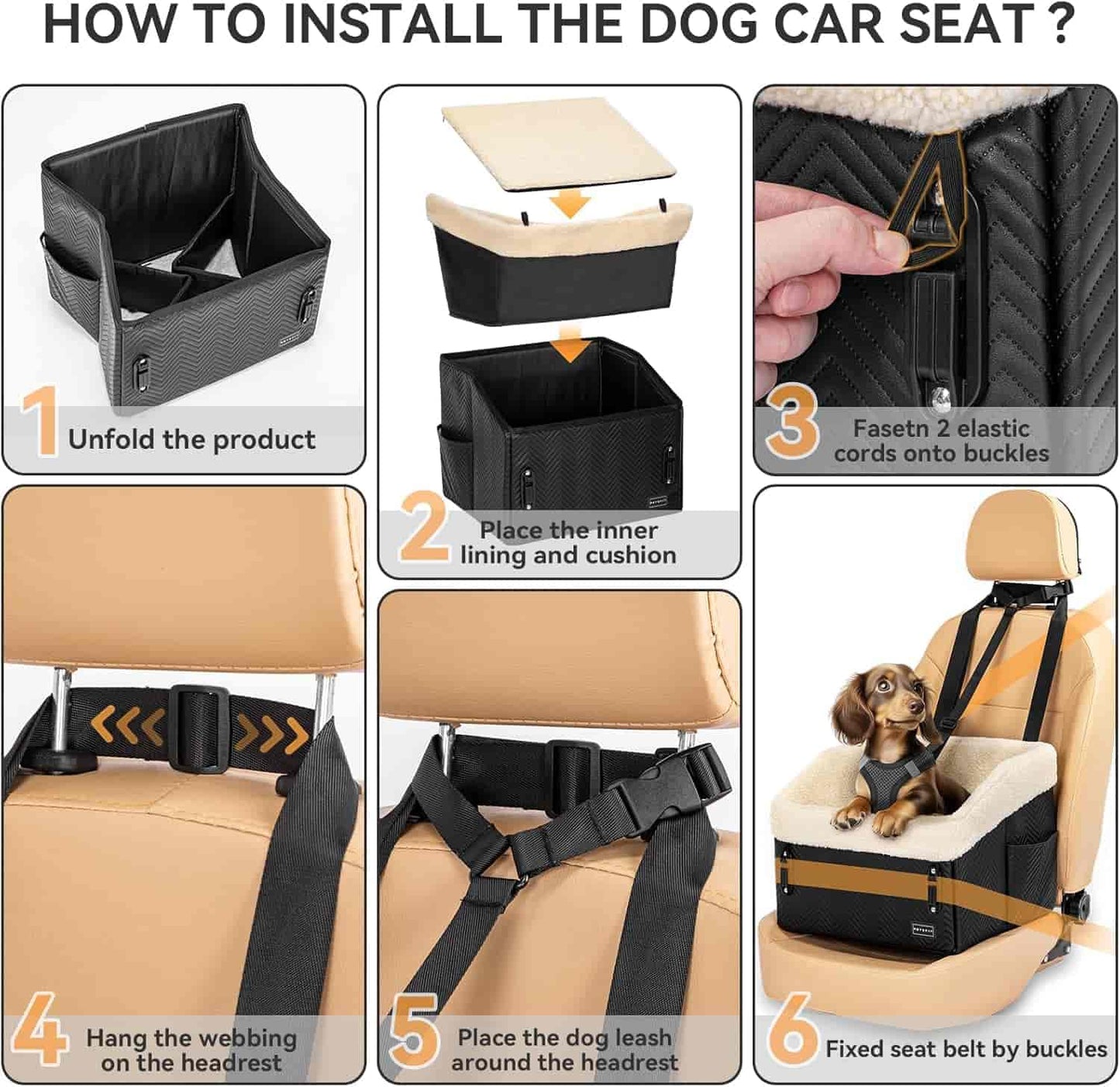 HOW TO INSTALL THE DOG CAR SEAT ?

1 Unfold the product

2 Place the inner lining and cushion

3 Fasetn 2 elastic cords onto buckles

4 Hang the webbing on the headrest

5 Place the dog leash around the headrest

6 Fixed seat belt by buckles