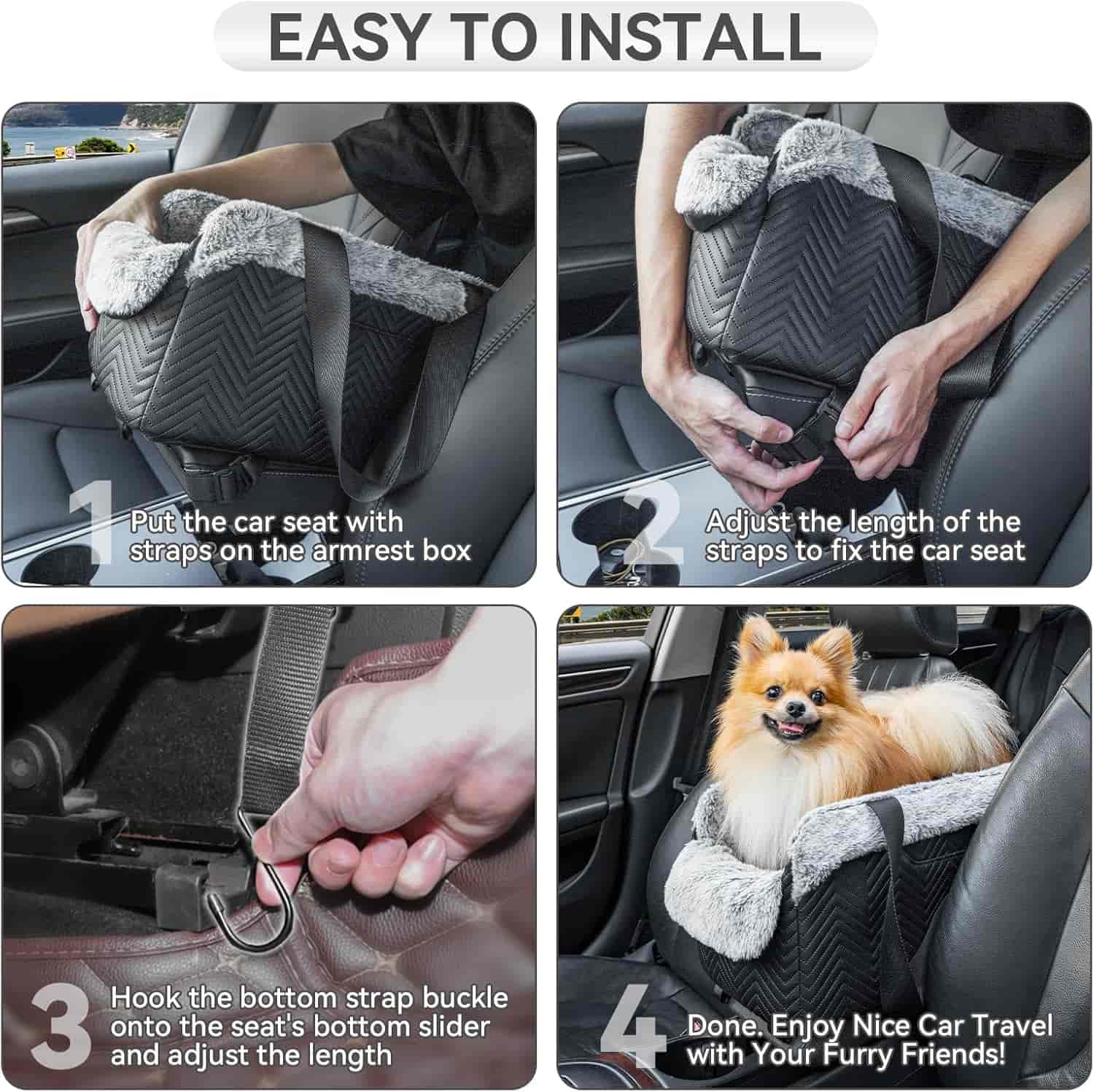 EASY TO INSTALL

1 Put the car seat with straps on the armrest box

2 Adjust the length of the straps to fix the car seat

3 Hook the bottom strap buckle onto the seat's bottom slider and adjust the length

4 Done. Enjoy Nice Car Travel with Your Furry Friends!