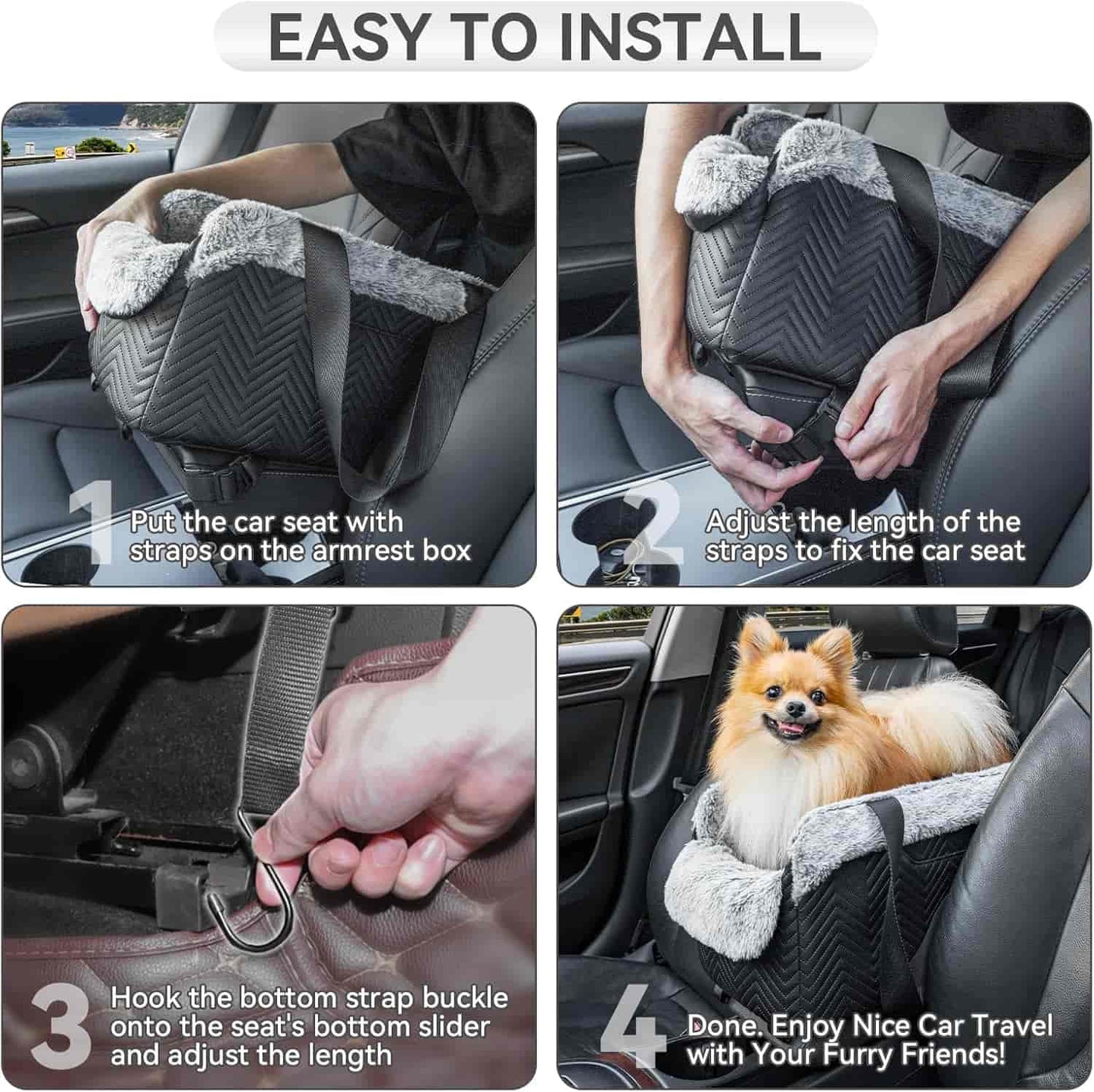 EASY TO INSTALL

1 Put the car seat with straps on the armrest box

2 Adjust the length of the straps to fix the car seat

3 Hook the bottom strap buckle onto the seat's bottom slider and adjust the length

4 Done. Enjoy Nice Car Travel with Your Furry Friends!