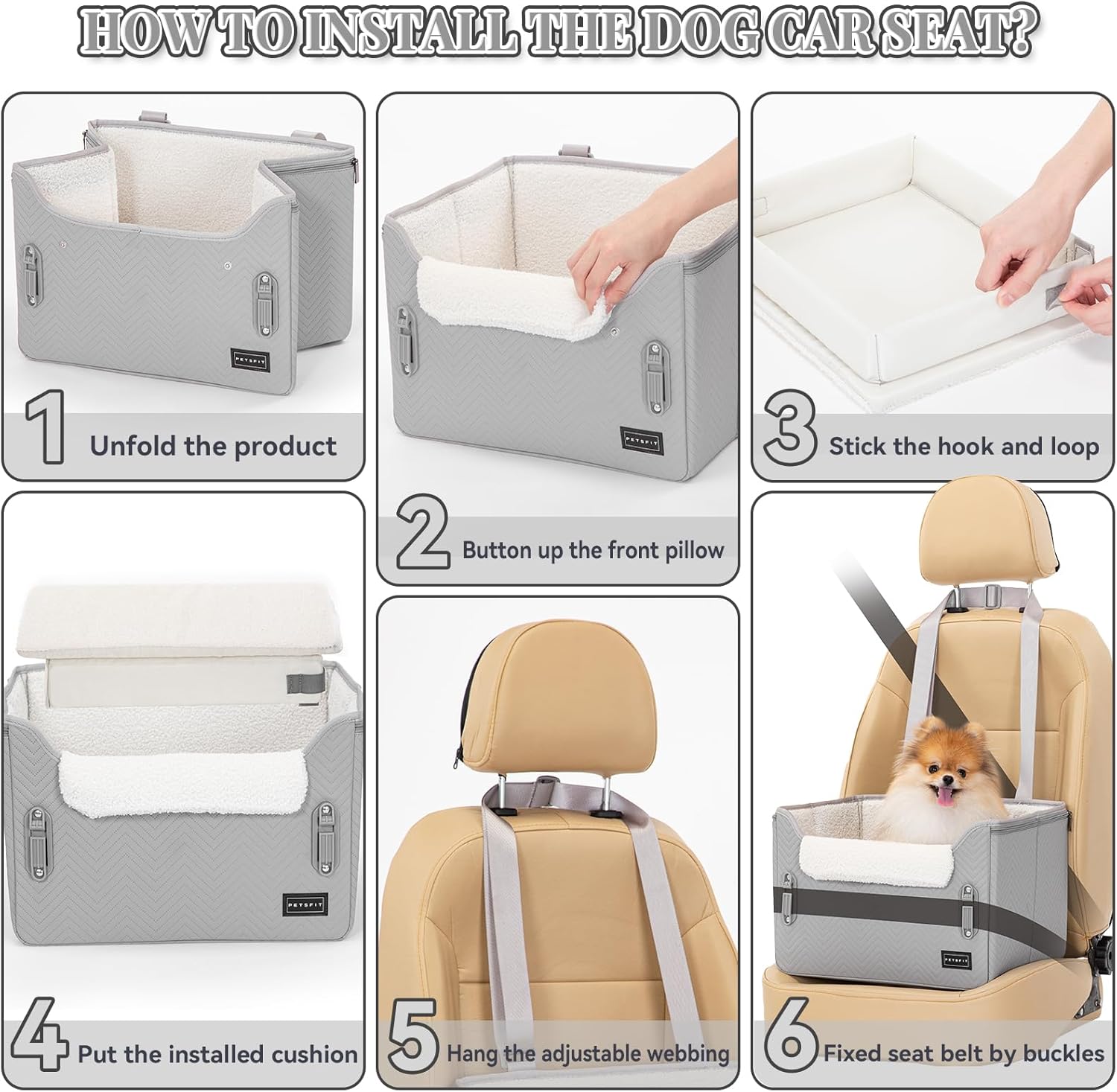 HOW TO INSTALL THE DOG CAR SEAT?

PETSFIT

1 Unfold the product

PETSFIT

2 Button up the front pillow

3 Stick the hook and loop

PETSFIT

4 Put the installed cushion

5 Hang the adjustable webbing

PETSFIT

6 Fixed seat belt by buckles