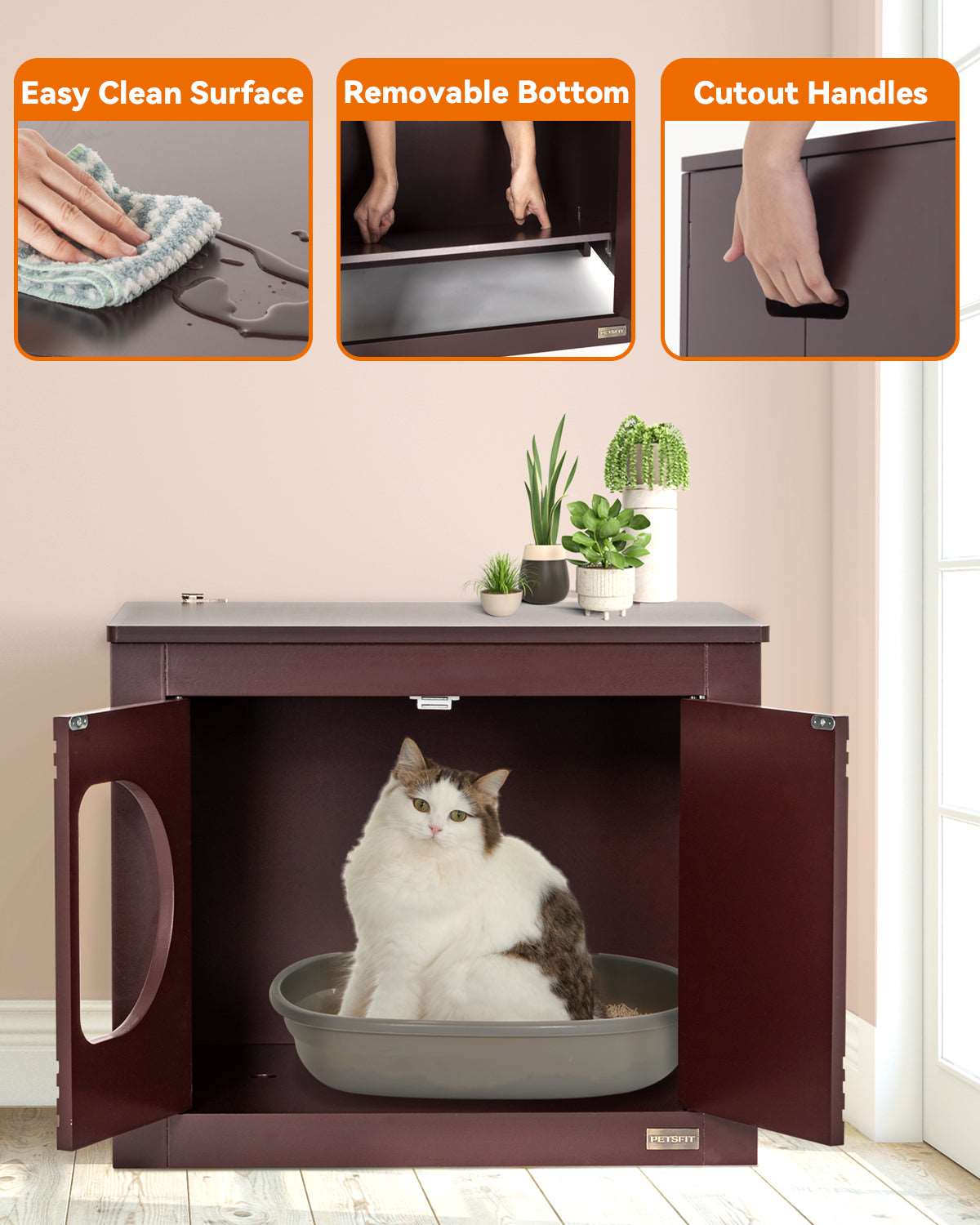 Easy Clean Surface

Removable Bottom

PETSFIT

Cutout Handles

PETSFIT