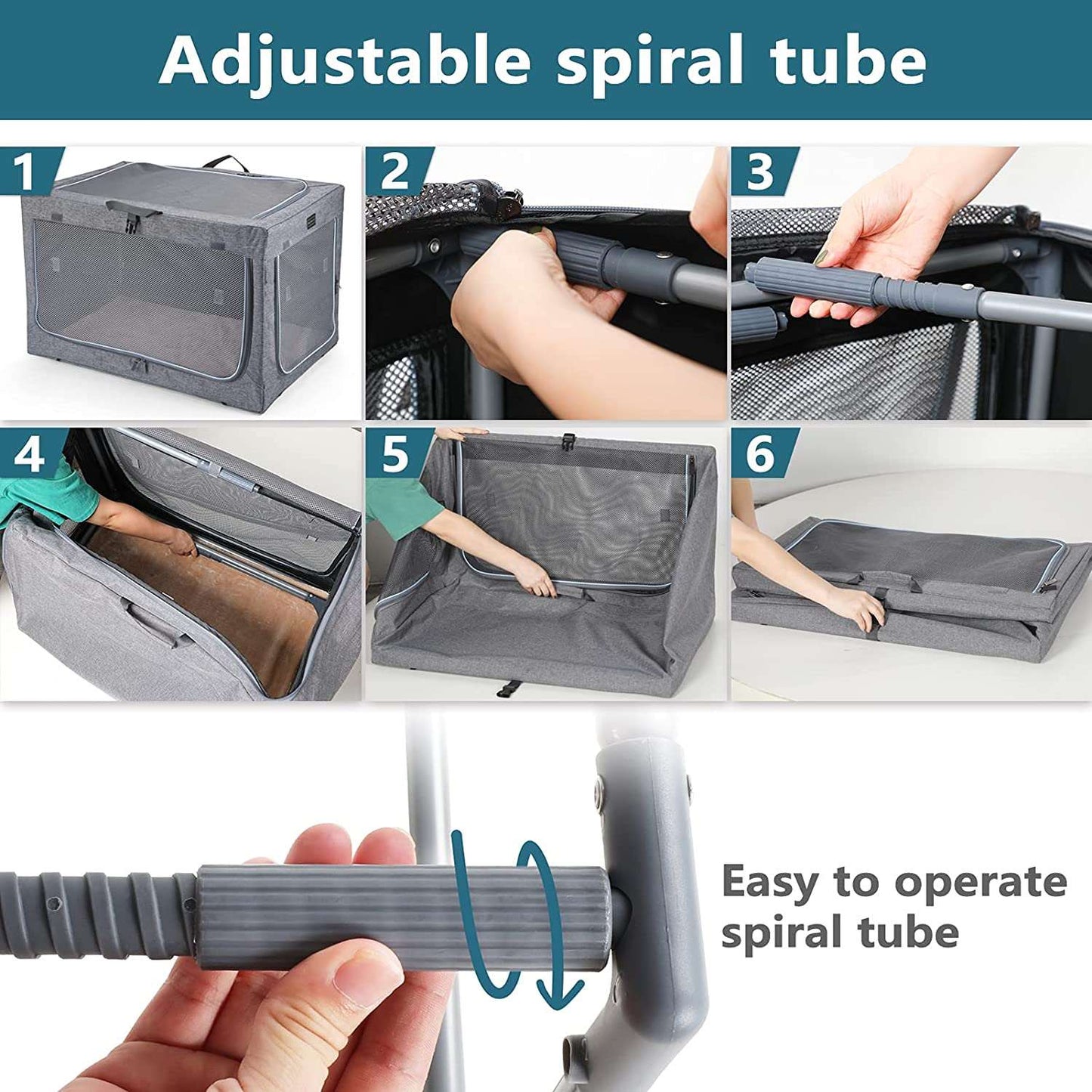 Adjustable spiral tube

1

2

3

4

5

6

Easy to operate spiral tube