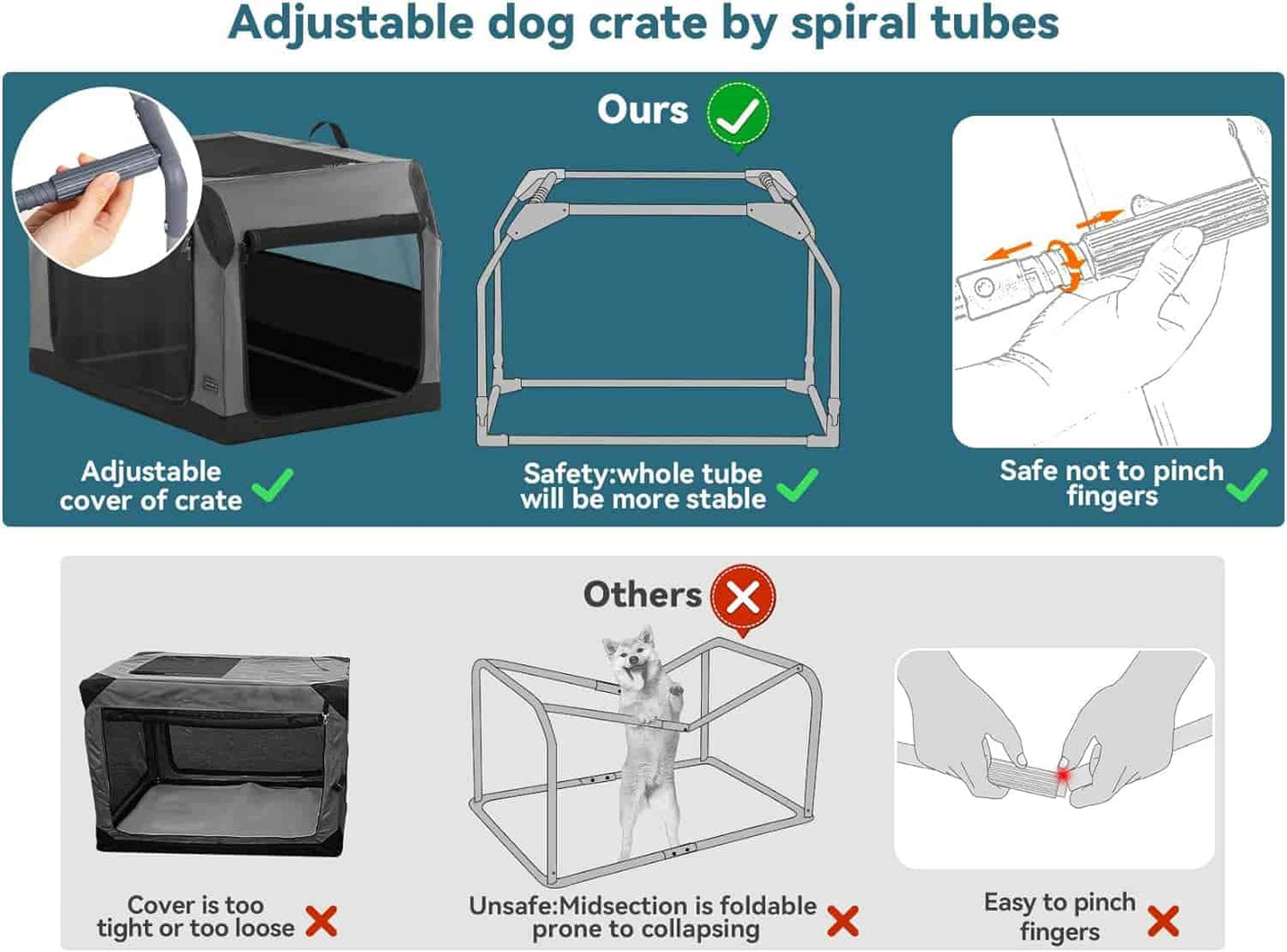 Adjustable dog crate by spiral tubes

Ours

Adjustable cover of crate

Safety:whole tube will be more stable

Safe not to pinch fingers

Others

Cover is too tight or too loose

Unsafe:Midsection is foldable prone to collapsing

Easy to pinch fingers