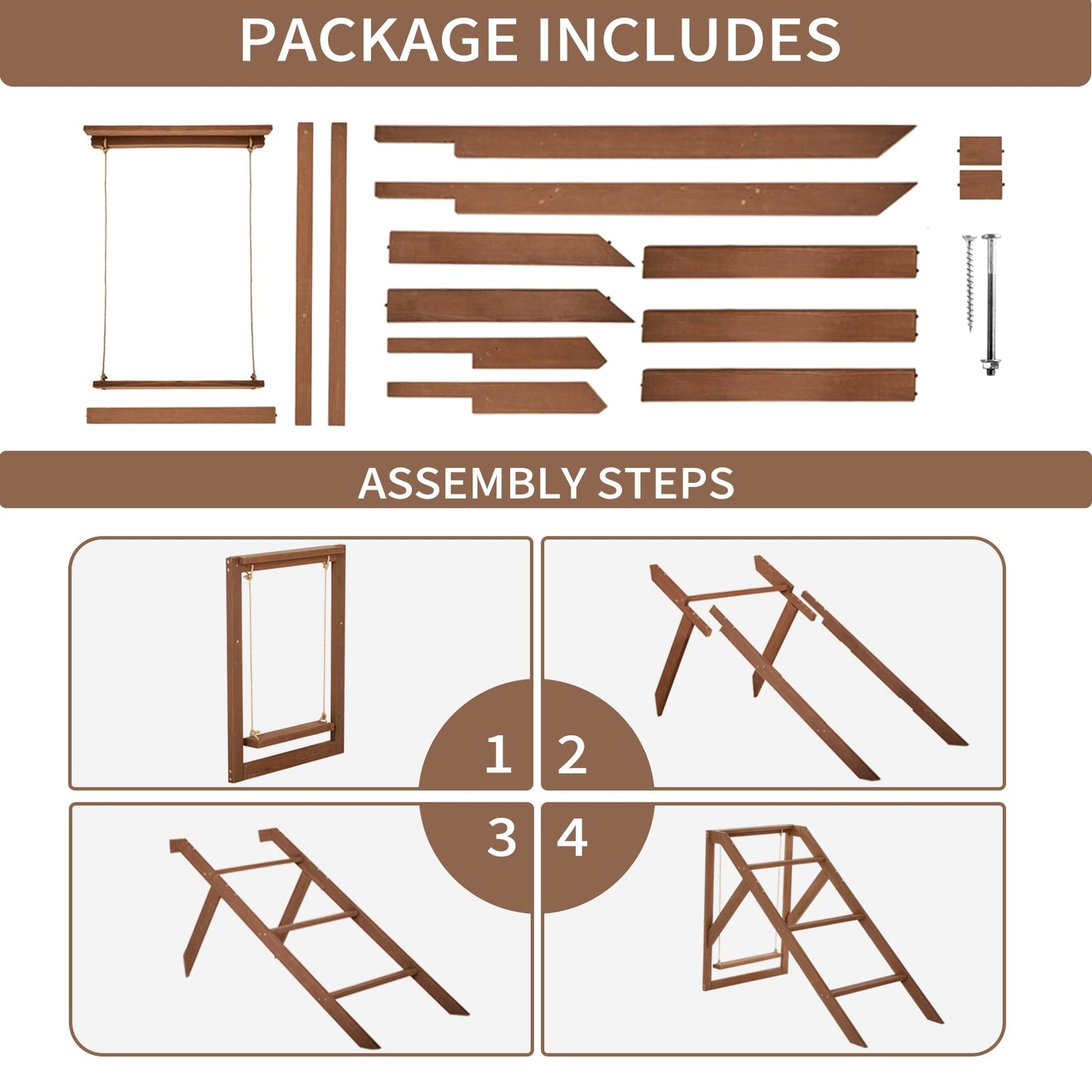 PACKAGE INCLUDES

ASSEMBLY STEPS

1 2

3 4