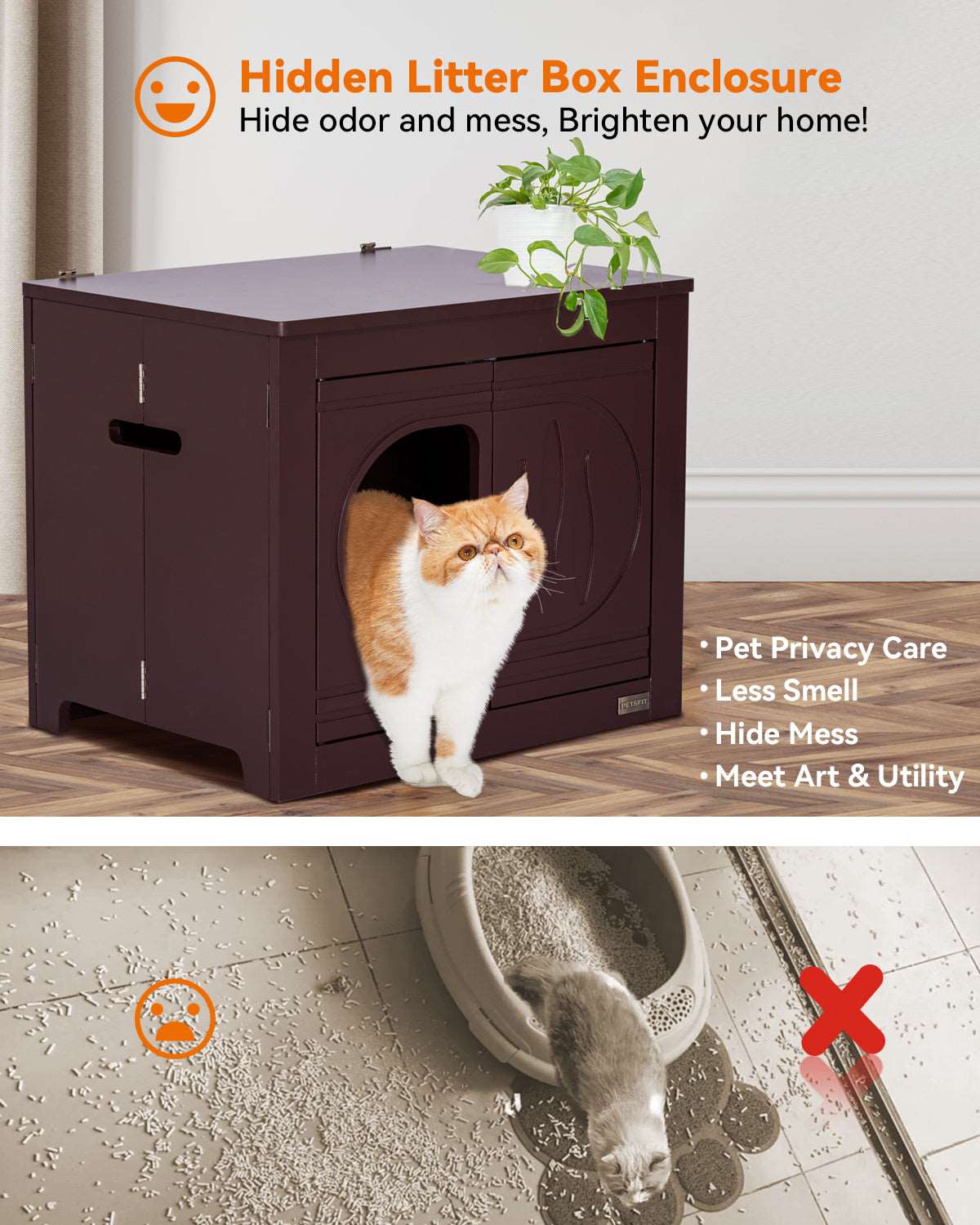 Hidden Litter Box Enclosure
Hide odor and mess, Brighten your home!

PETSFIT

• Pet Privacy Care
• Less Smell
• Hide Mess
• Meet Art & Utility